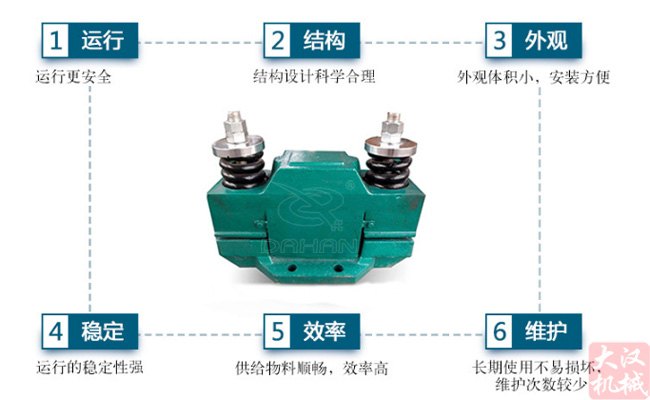 1 运行
运行更安全

2 结构
结构设计科学合理

3 外观
外观体积小，安装方便

DAHAN

4 稳定
运行的稳定性强

5 效率
供给物料顺畅，效率高

6 维护
长期使用不易损坏，维护次数较少

大汉机械